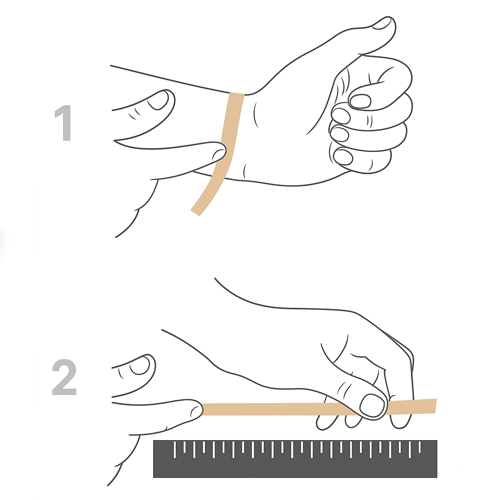 1

2